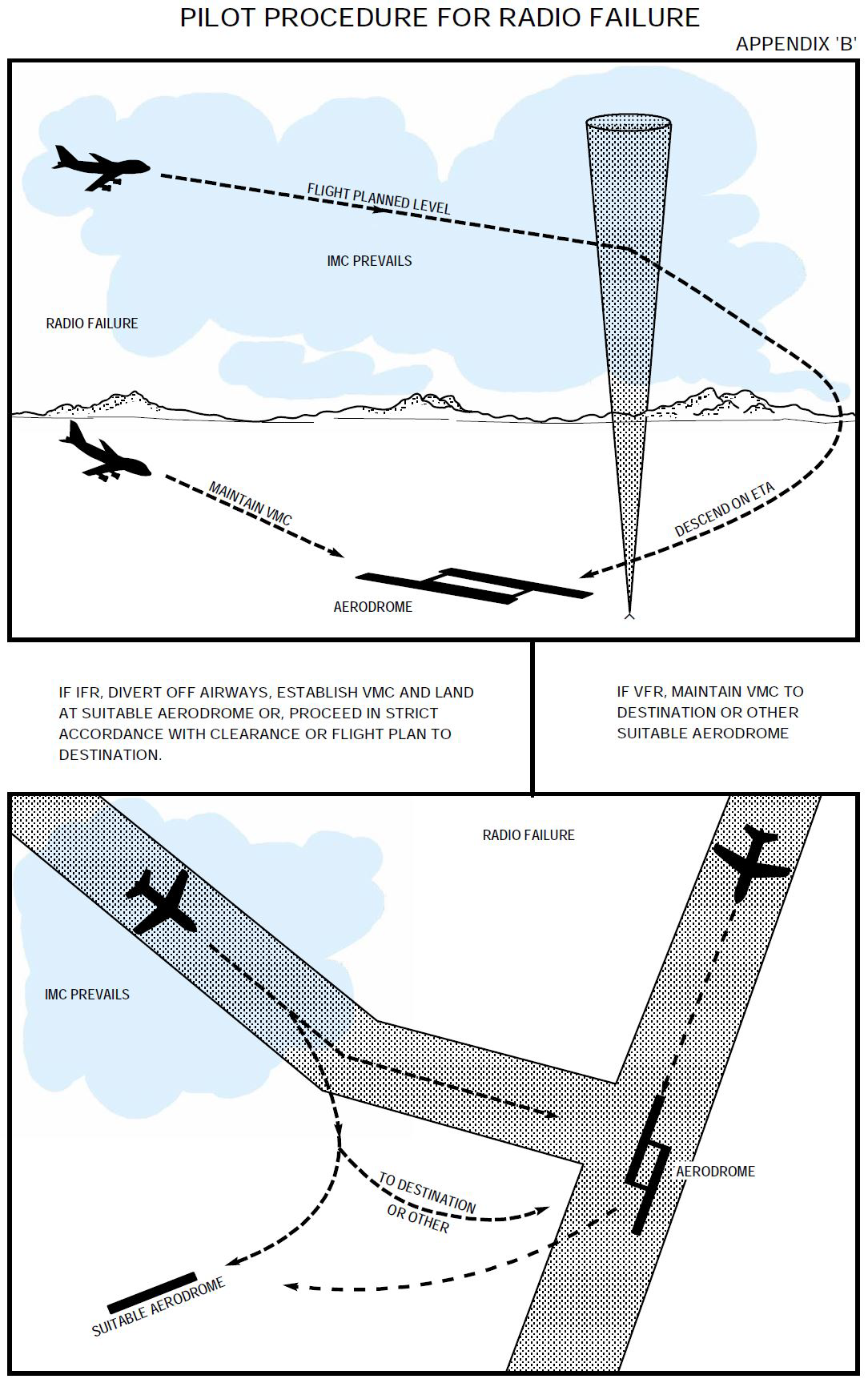 PILOT PROCEDURE FOR RADIO FAILURE

APPENDIX 'B'

FLIGHT PLANNED LEVEL

IMC PREVAILS

RADIO FAILURE

MAINTAIN VMC

DESCEND ON ETA

AERODROME

IF IFR, DIVERT OFF AIRWAYS, ESTABLISH VMC AND LAND AT SUITABLE AERODROME OR, PROCEED IN STRICT ACCORDANCE WITH CLEARANCE OR FLIGHT PLAN TO DESTINATION.

IF VFR, MAINTAIN VMC TO DESTINATION OR OTHER SUITABLE AERODROME

RADIO FAILURE

IMC PREVAILS

AERODROME

TO DESTINATION OR OTHER

SUITABLE AERODROME